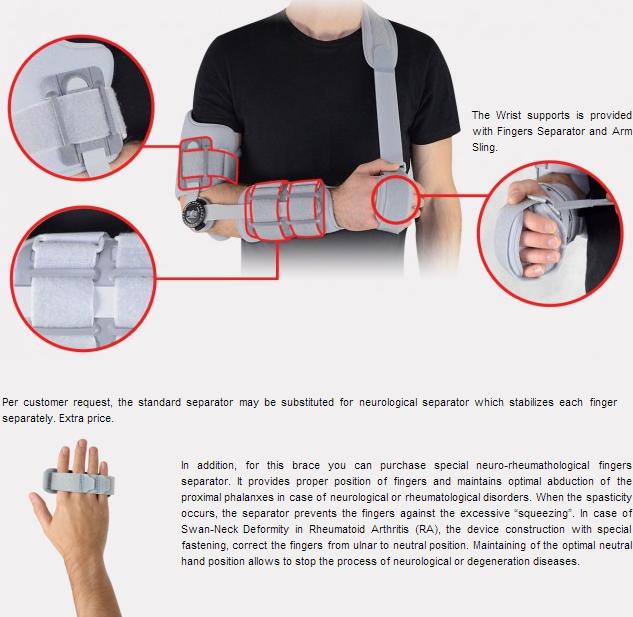 The Wrist supports is provided with Fingers Separator and Arm Sling.

Per customer request, the standard separator may be substituted for neurological separator which stabilizes each finger separately. Extra price.

In addition, for this brace you can purchase special neuro-rheumathological fingers separator. It provides proper position of fingers and maintains optimal abduction of the proximal phalanxes in case of neurological or rheumatological disorders. When the spasticity occurs, the separator prevents the fingers against the excessive "squeezing". In case of Swan-Neck Deformity in Rheumatoid Arthritis (RA), the device construction with special fastening, correct the fingers from ulnar to neutral position. Maintaining of the optimal neutral hand position allows to stop the process of neurological or degeneration diseases.