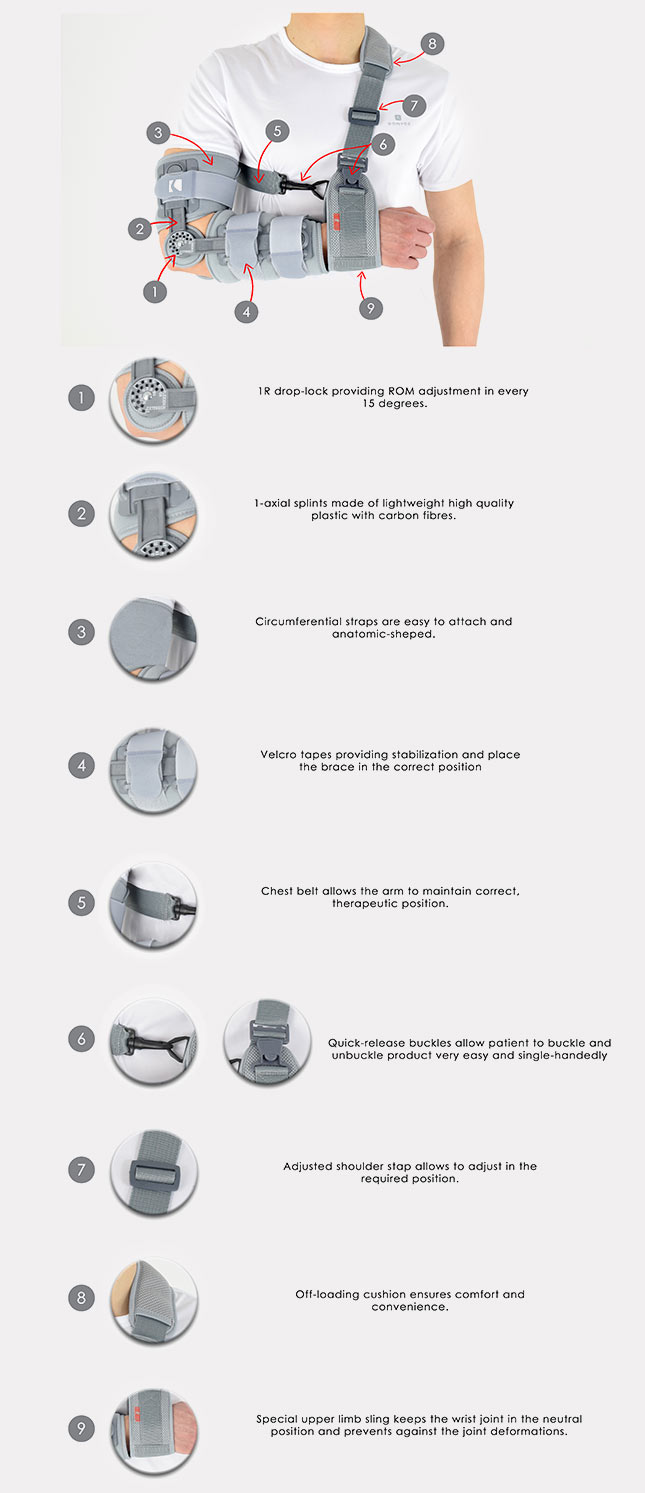 8
7
3
5
6
2
1
4
9

1
1R drop-lock providing ROM adjustment in every 15 degrees.

2
1-axial splints made of lightweight high quality plastic with carbon fibres.

3
Circumferential straps are easy to attach and anatomic-sheped.

4
Velcro tapes providing stabilization and place the brace in the correct position

5
Chest belt allows the arm to maintain correct, therapeutic position.

6
Quick-release buckles allow patient to buckle and unbuckle product very easy and single-handedly

7
Adjusted shoulder stap allows to adjust in the required position.

8
Off-loading cushion ensures comfort and convenience.

9
Special upper limb sling keeps the wrist joint in the neutral position and prevents against the joint deformations.