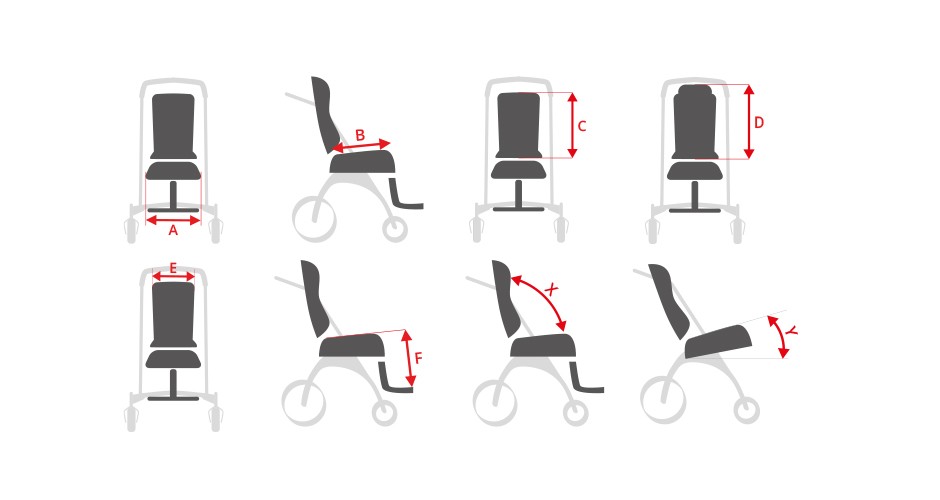 A
B
C
D
E
F
X
Y